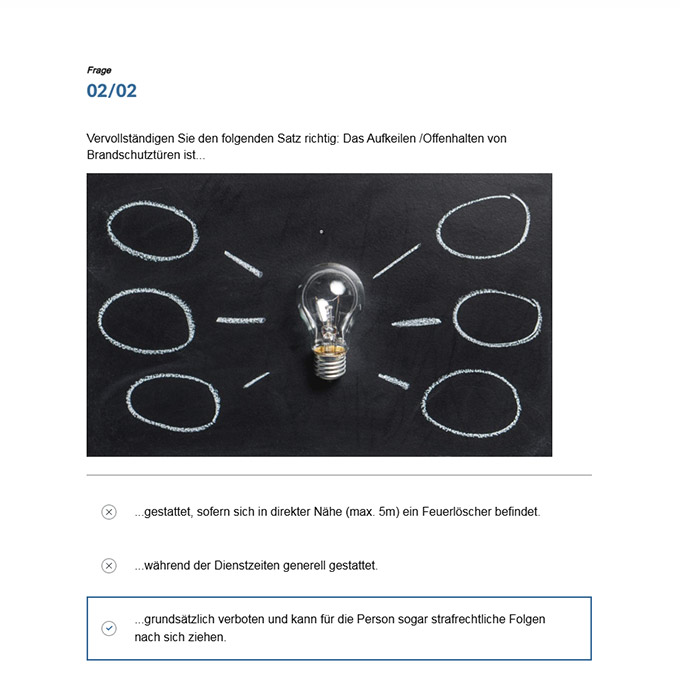 Frage
02/02

Vervollständigen Sie den folgenden Satz richtig: Das Aufkeilen /Offenhalten von Brandschutztüren ist...

...gestattet, sofern sich in direkter Nähe (max. 5m) ein Feuerlöscher befindet.

...während der Dienstzeiten generell gestattet.

...grundsätzlich verboten und kann für die Person sogar strafrechtliche Folgen nach sich ziehen.